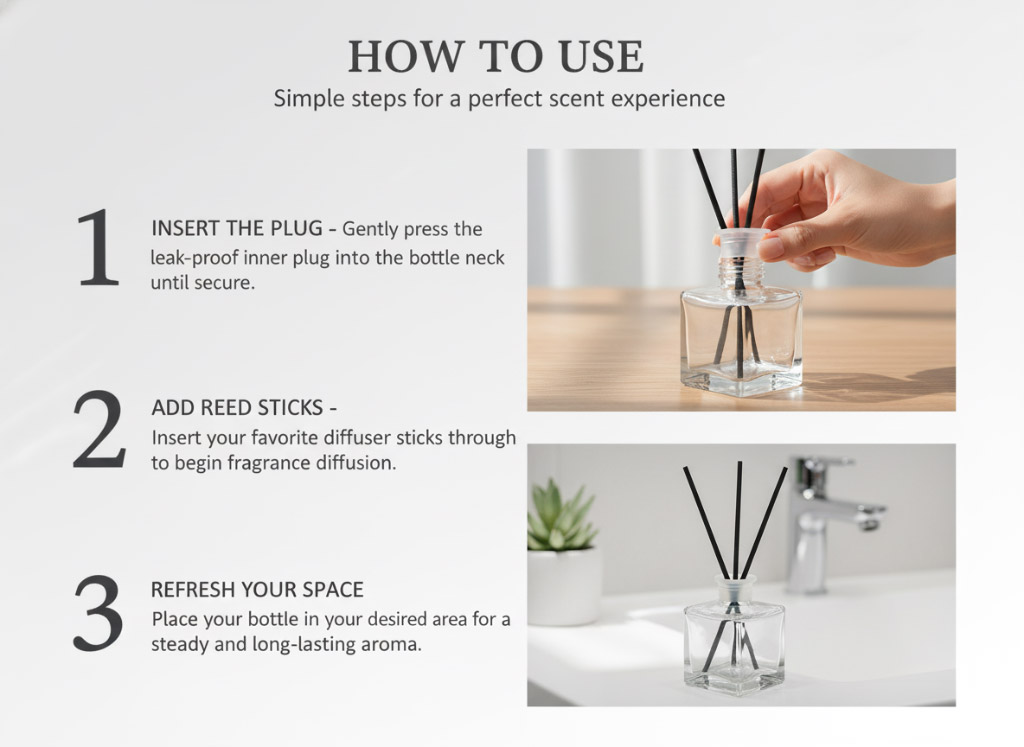 HOW TO USE
Simple steps for a perfect scent experience

1 INSERT THE PLUG - Gently press the leak-proof inner plug into the bottle neck until secure.

2 ADD REED STICKS -
Insert your favorite diffuser sticks through to begin fragrance diffusion.

3 REFRESH YOUR SPACE
Place your bottle in your desired area for a steady and long-lasting aroma.